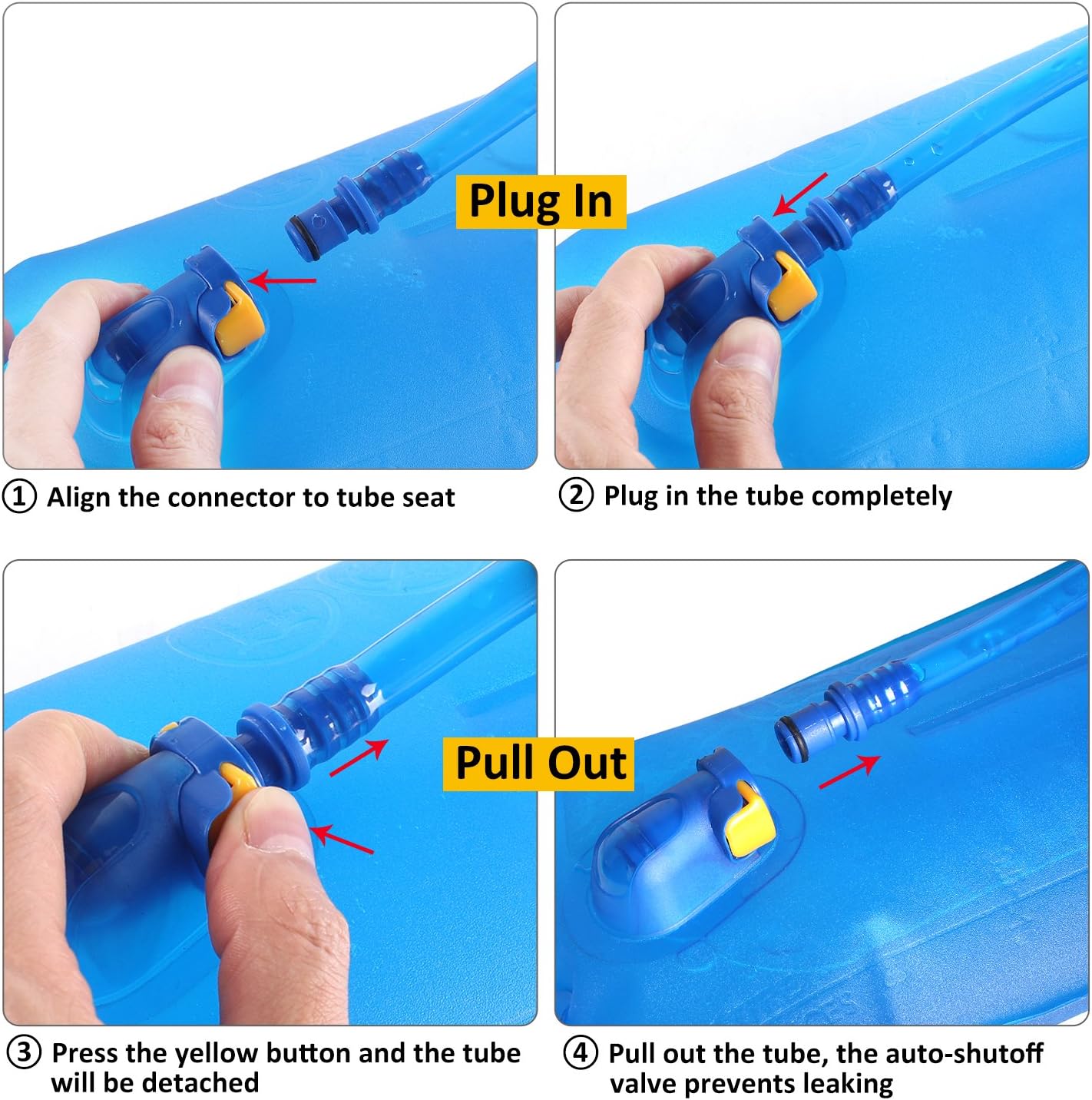 Plug In

① Align the connector to tube seat

② Plug in the tube completely

Pull Out

③ Press the yellow button and the tube will be detached

④ Pull out the tube, the auto-shutoff valve prevents leaking